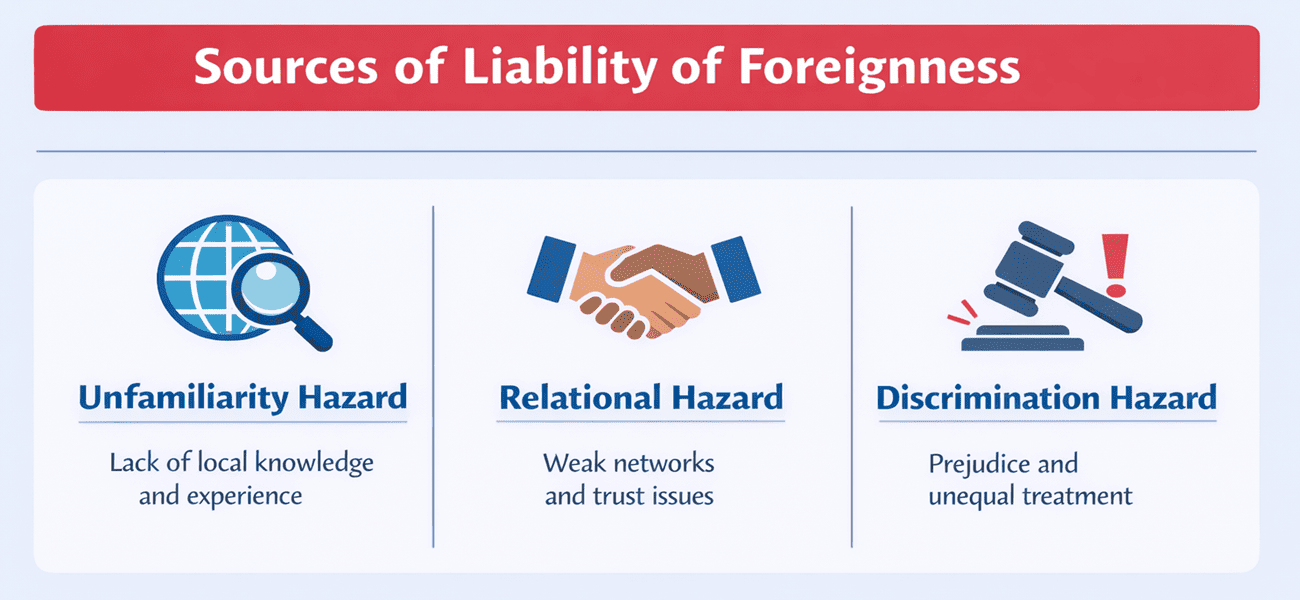 Sources of Liability of Foreignness

Unfamiliarity Hazard

Lack of local knowledge and experience

Relational Hazard

Weak networks and trust issues

Discrimination Hazard

Prejudice and unequal treatment