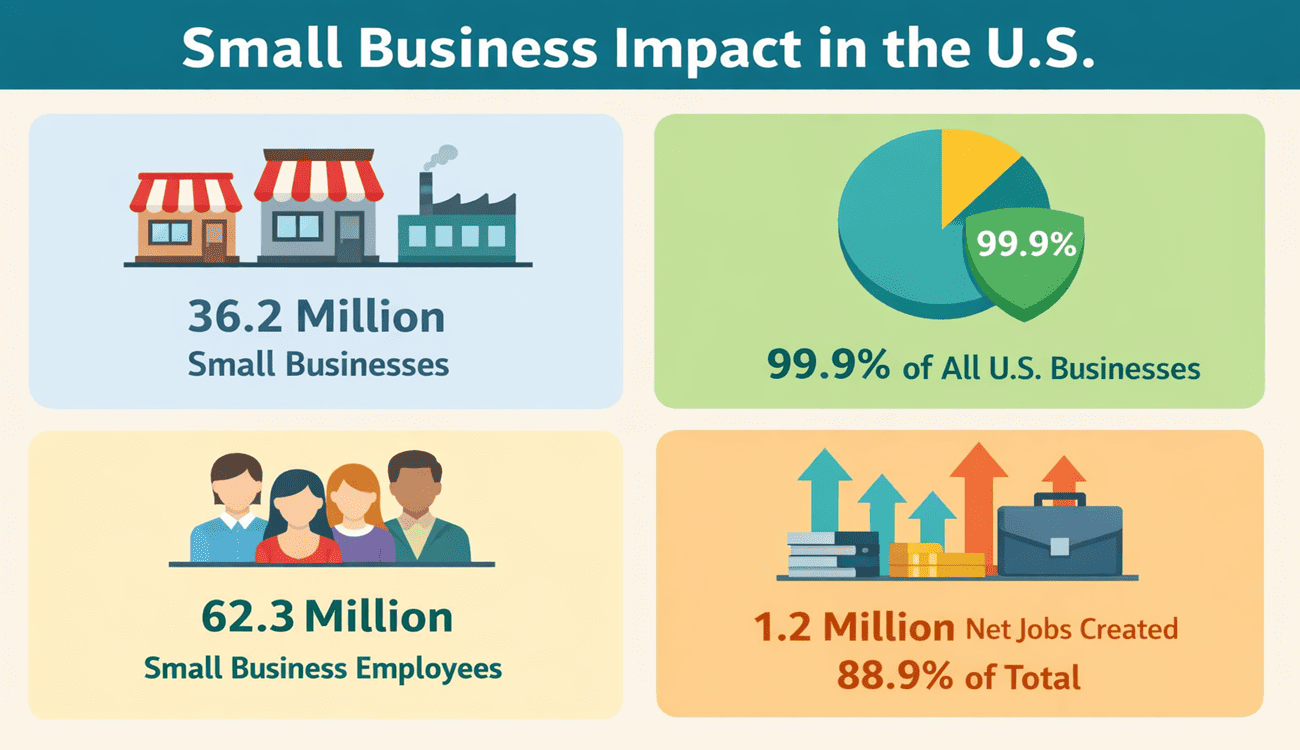 Small Business Impact in the U.S.

36.2 Million
Small Businesses

99.9%

99.9% of All U.S. Businesses

62.3 Million
Small Business Employees

1.2 Million Net Jobs Created
88.9% of Total