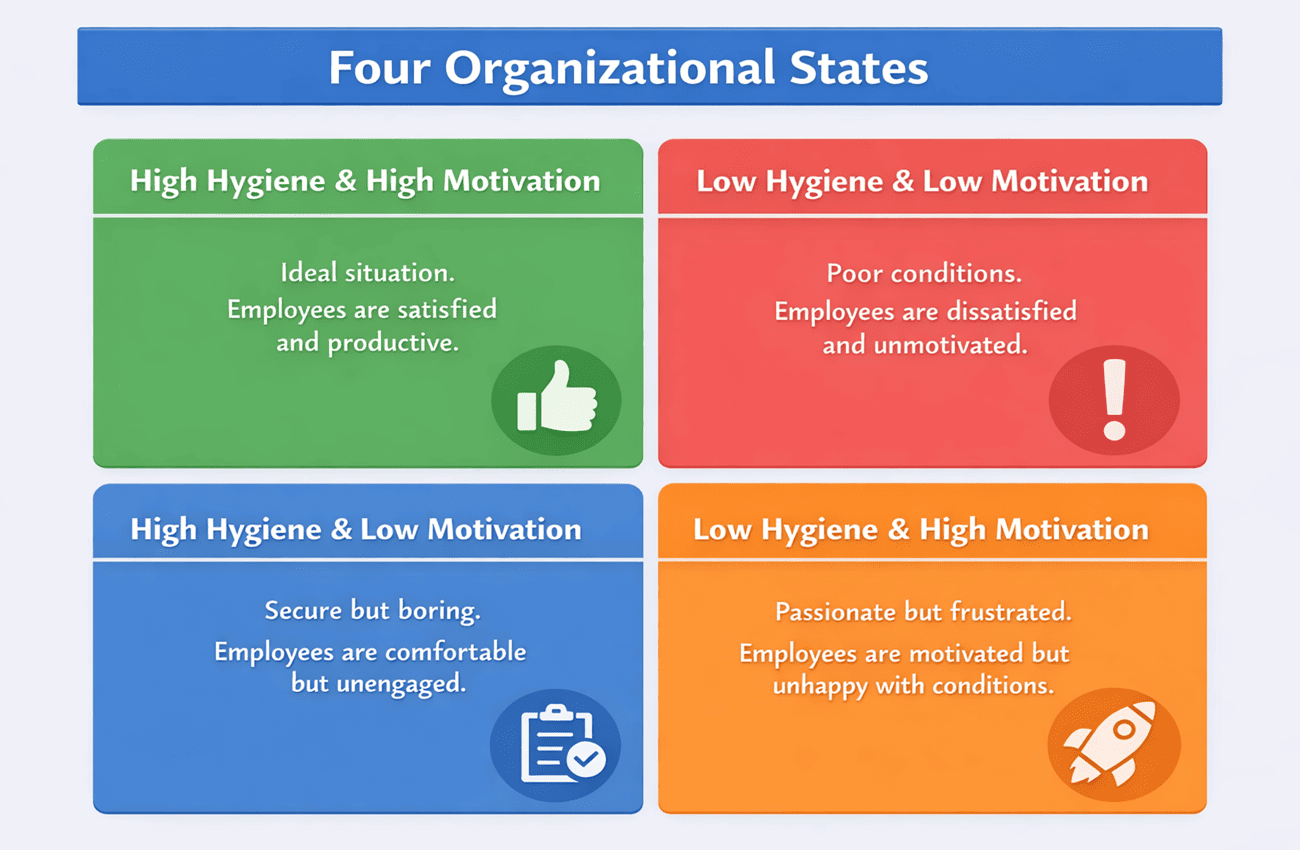 Four Organizational States

High Hygiene & High Motivation

Ideal situation.
Employees are satisfied and productive.

Low Hygiene & Low Motivation

Poor conditions.
Employees are dissatisfied and unmotivated.

High Hygiene & Low Motivation

Secure but boring.
Employees are comfortable but unengaged.

Low Hygiene & High Motivation

Passionate but frustrated.
Employees are motivated but unhappy with conditions.