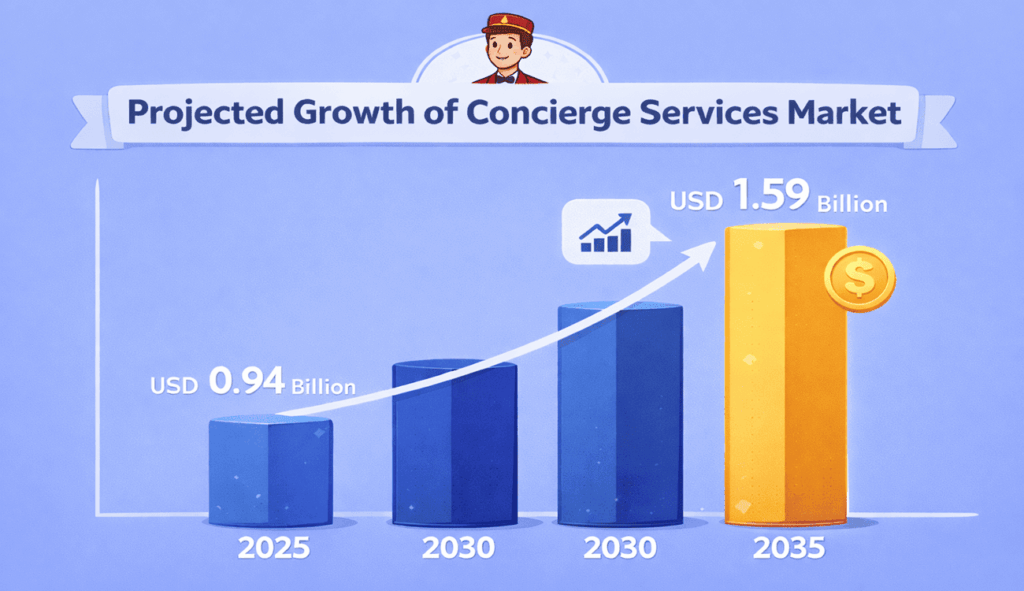 Projected Growth of Concierge Services Market

USD 1.59 Billion

USD 0.94 Billion

$

2025
2030
2030
2035