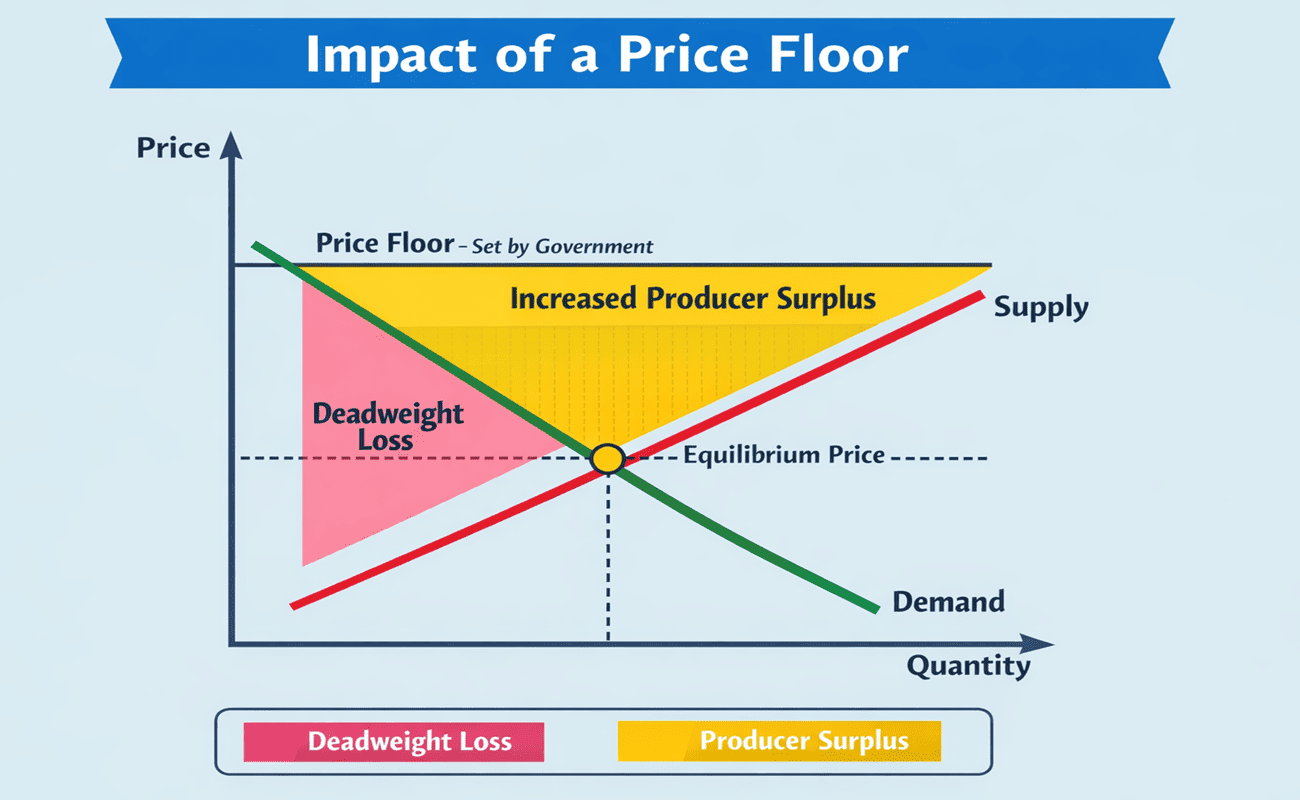 Impact of a Price Floor

Price

Price Floor – Set by Government

Increased Producer Surplus

Supply

Deadweight Loss

Equilibrium Price

Demand

Quantity

Deadweight Loss

Producer Surplus