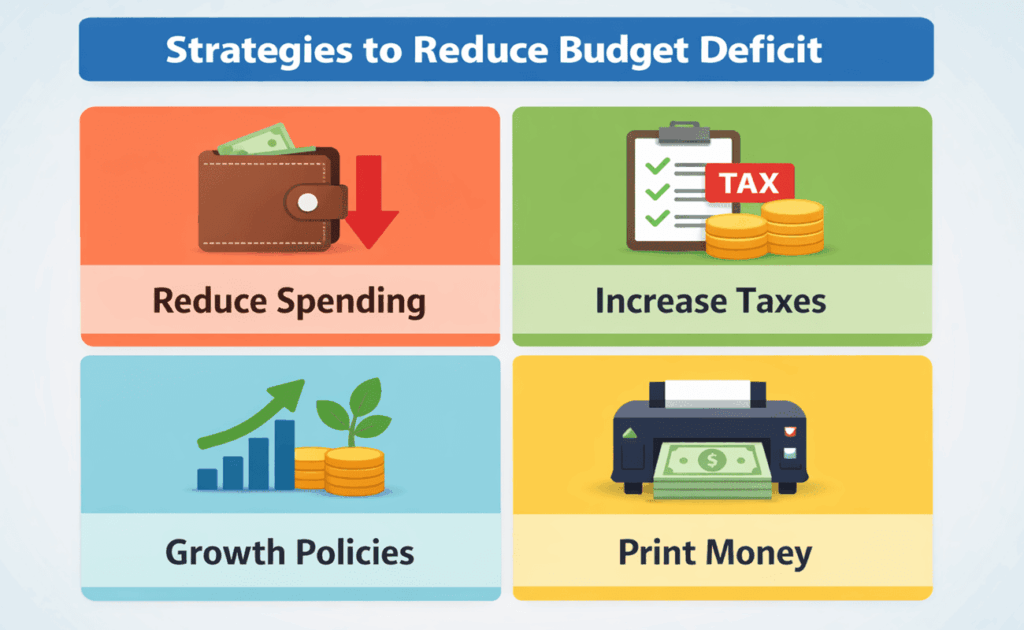 Strategies to Reduce Budget Deficit

TAX

Reduce Spending

Increase Taxes

$

Growth Policies

Print Money