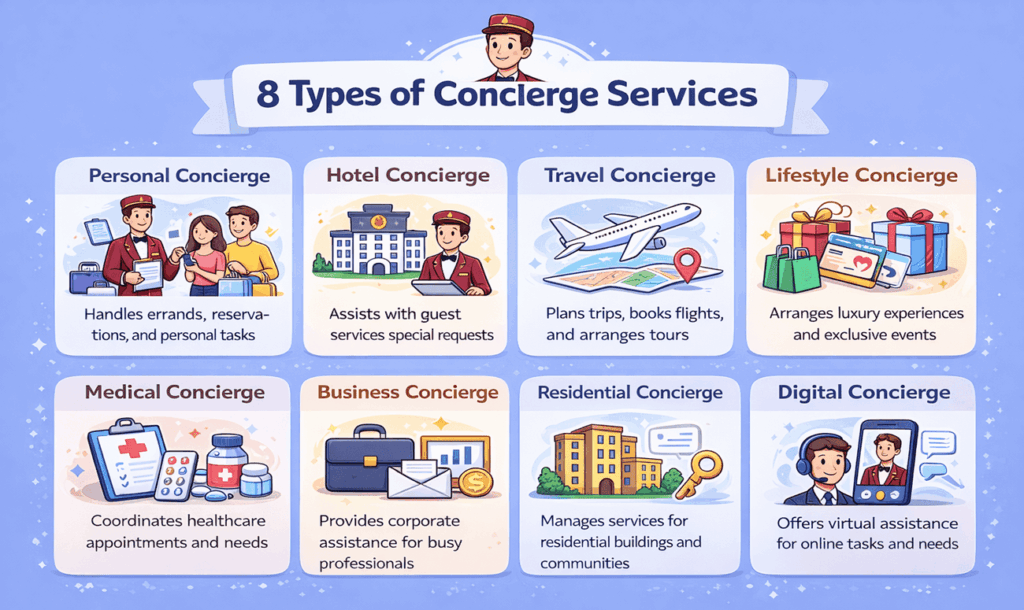 8 Types of Concierge Services

Personal Concierge

Handles errands, reservations, and personal tasks

Hotel Concierge

Assists with guest services special requests

Travel Concierge

Plans trips, books flights, and arranges tours

Lifestyle Concierge

Arranges luxury experiences and exclusive events

Medical Concierge

Coordinates healthcare appointments and needs

Business Concierge

Provides corporate assistance for busy professionals

Residential Concierge

Manages services for residential buildings and communities

Digital Concierge

Offers virtual assistance for online tasks and needs