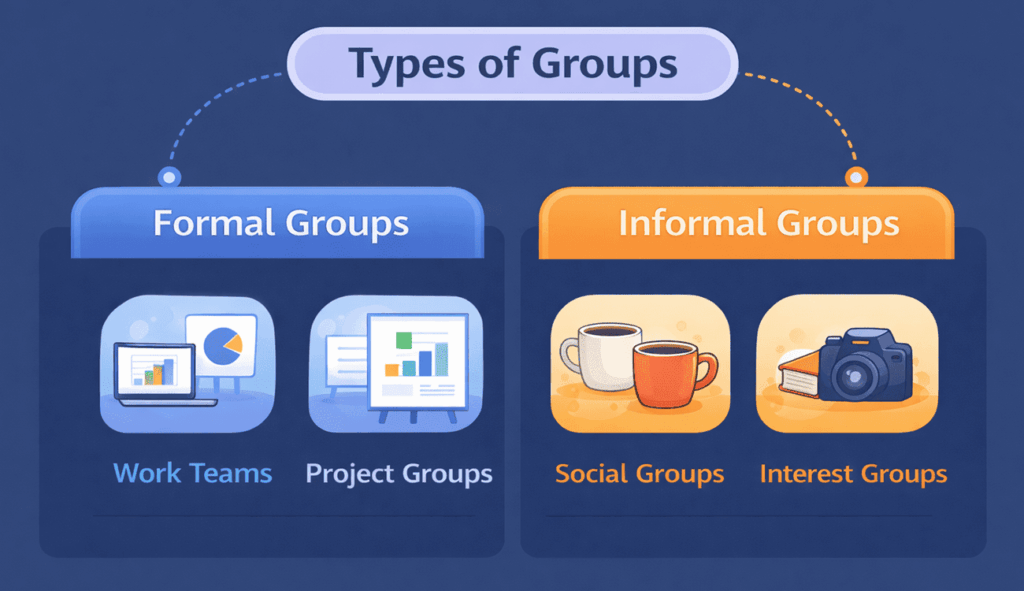 Types of Groups

Formal Groups

Work Teams

Project Groups

Informal Groups

Social Groups

Interest Groups