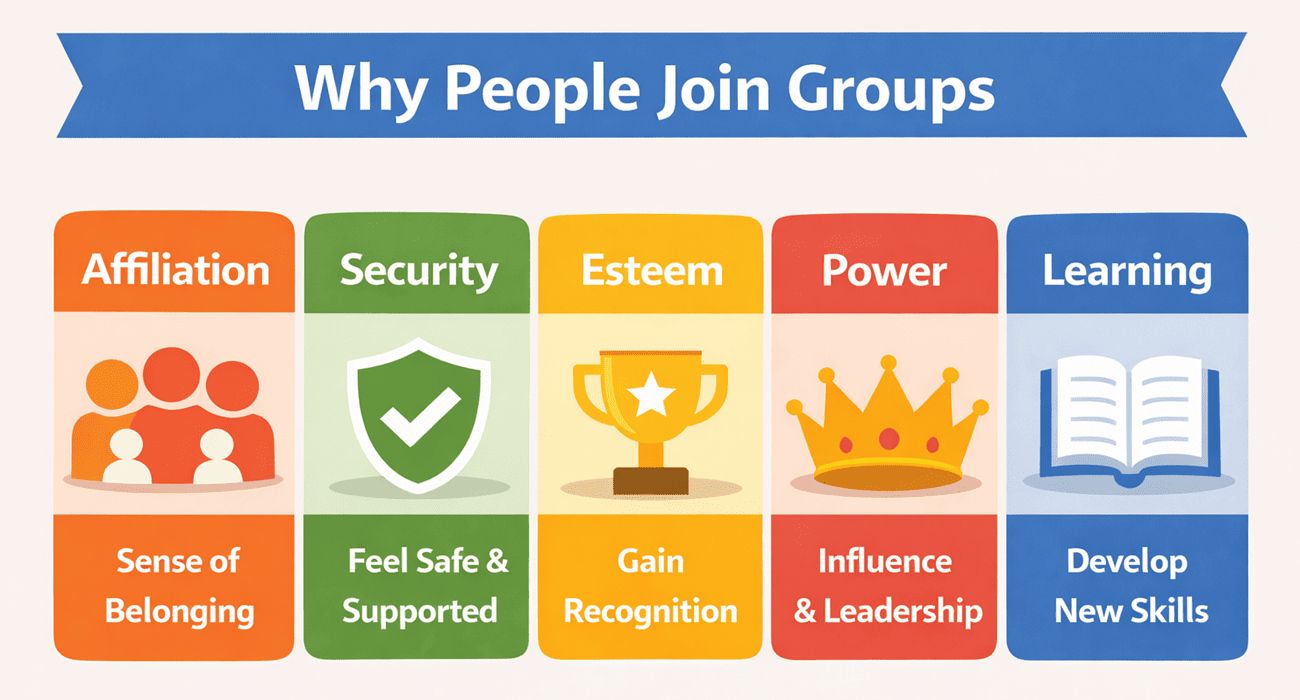 Why People Join Groups

Affiliation

Sense of Belonging

Security

Feel Safe & Supported

Esteem

Gain Recognition

Power

Influence & Leadership

Learning

Develop New Skills