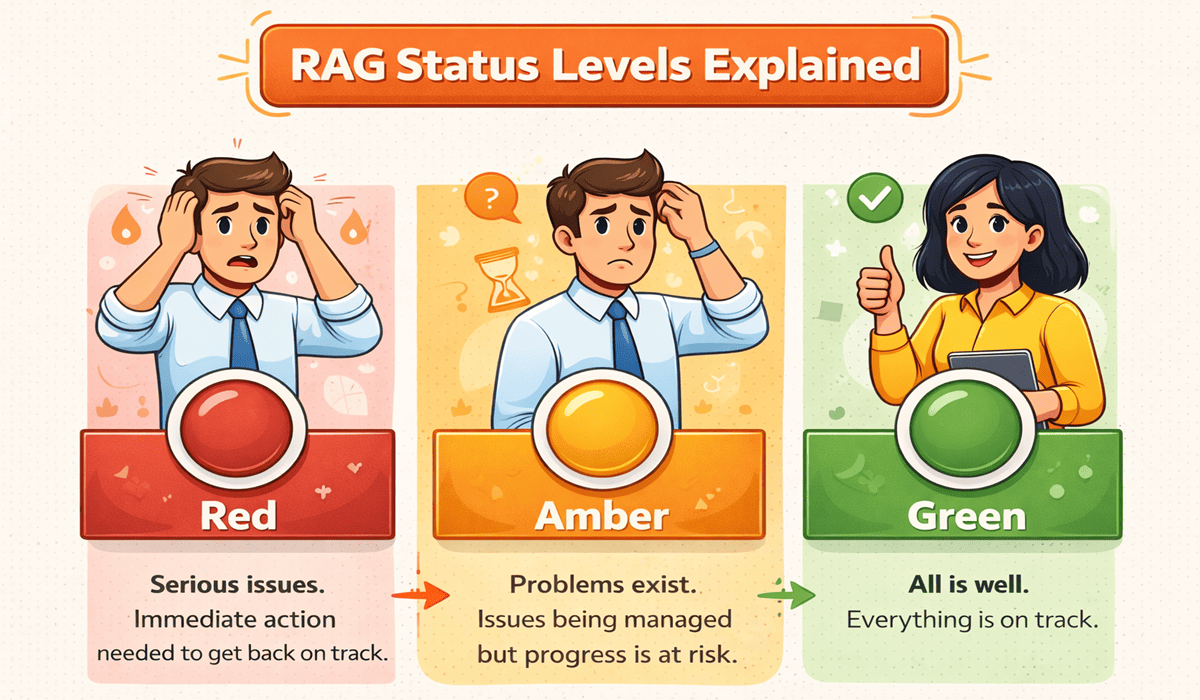 RAG Status Levels Explained

?

Red

Serious issues.
Immediate action needed to get back on track.

Amber

Problems exist.
Issues being managed but progress is at risk.

Green

All is well.
Everything is on track.