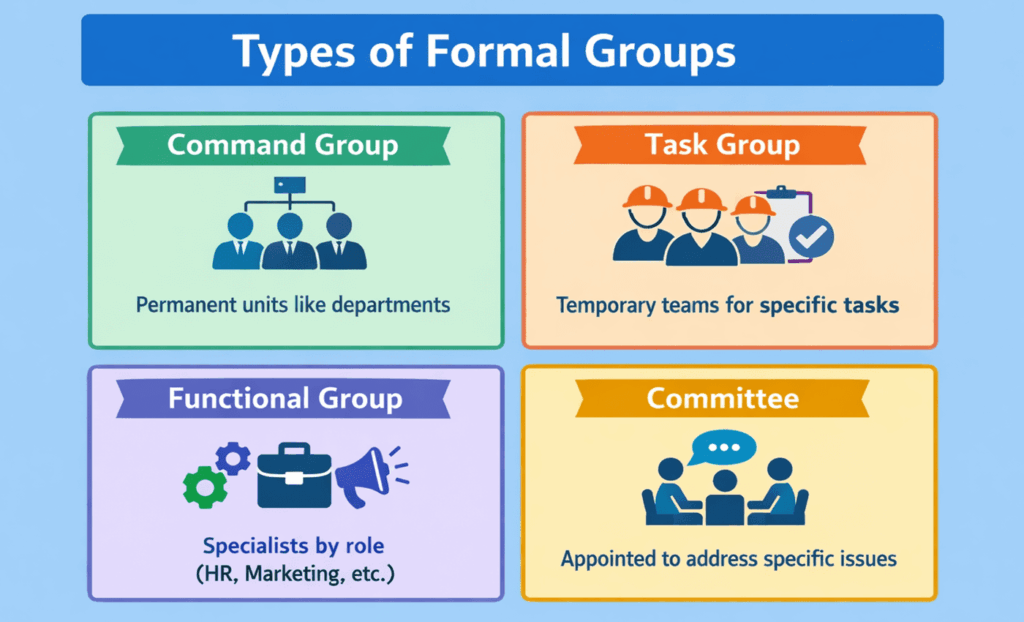 Types of Formal Groups

Command Group

Permanent units like departments

Task Group

Temporary teams for specific tasks

Functional Group

Specialists by role (HR, Marketing, etc.)

Committee

Appointed to address specific issues